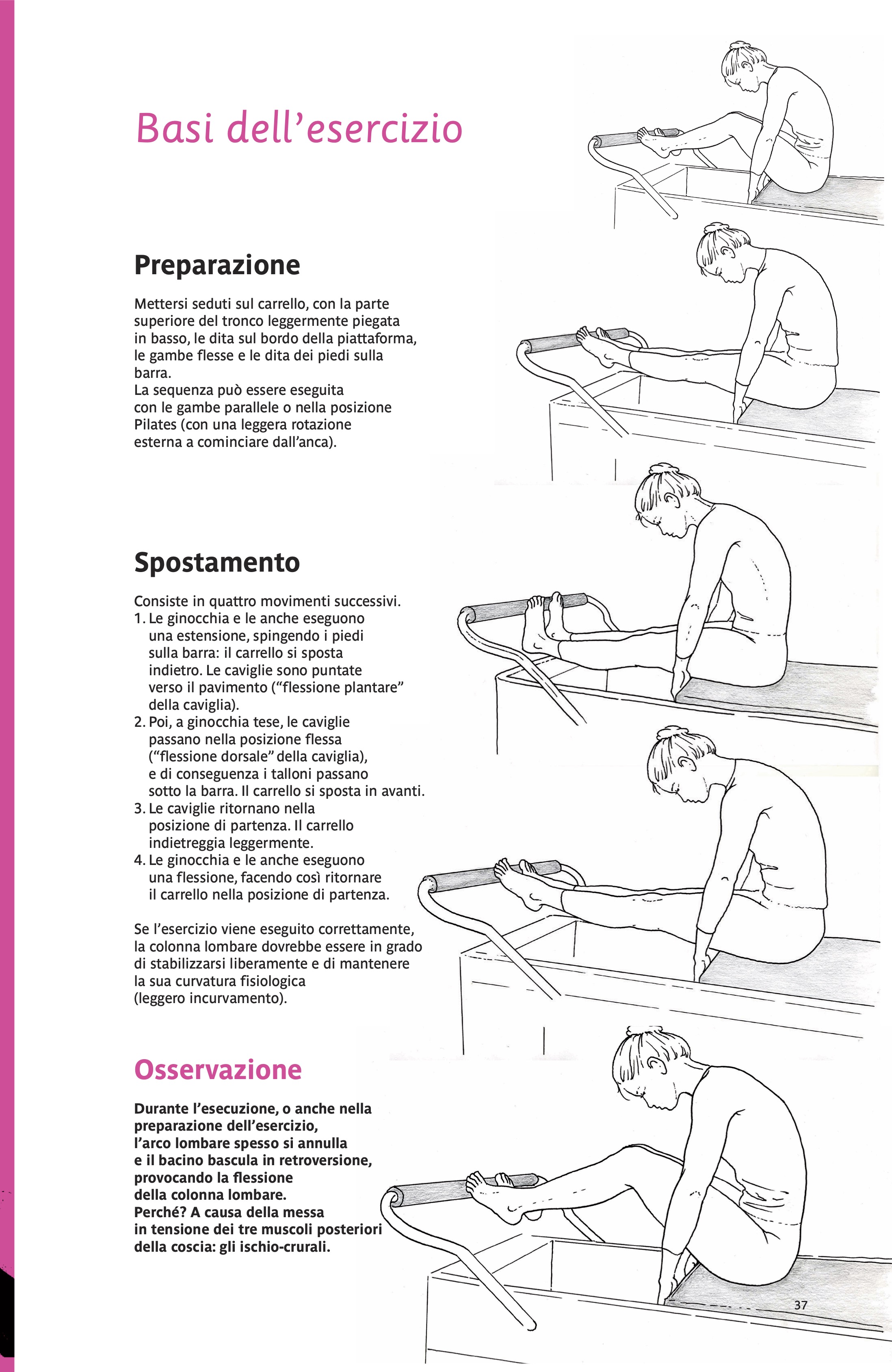 Basi dell’esercizio

Preparazione

Mettersi seduti sul carrello, con la parte superiore del tronco leggermente piegata in basso, le dita sul bordo della piattaforma, le gambe flesse e le dita dei piedi sulla barra.
La sequenza può essere eseguita con le gambe parallele o nella posizione Pilates (con una leggera rotazione esterna a cominciare dall’anca).

Spostamento

Consiste in quattro movimenti successivi.
1. Le ginocchia e le anche eseguono una estensione, spingendo i piedi sulla barra: il carrello si sposta indietro. Le caviglie sono puntate verso il pavimento (“flessione plantare” della caviglia).
2. Poi, a ginocchia tese, le caviglie passano nella posizione flessa (“flessione dorsale” della caviglia), e di conseguenza i talloni passano sotto la barra. Il carrello si sposta in avanti.
3. Le caviglie ritornano nella posizione di partenza. Il carrello indietreggia leggermente.
4. Le ginocchia e le anche eseguono una flessione, facendo così ritornare il carrello nella posizione di partenza.

Se l’esercizio viene eseguito correttamente, la colonna lombare dovrebbe essere in grado di stabilizzarsi liberamente e di mantenere la sua curvatura fisiologica (leggero incurvamento).

Osservazione

Durante l’esecuzione, o anche nella preparazione dell’esercizio, l’arco lombare spesso si annulla e il bacino bascula in retroversione, provocando la flessione della colonna lombare.
Perché? A causa della messa in tensione dei tre muscoli posteriori della coscia: gli ischio-crurali.

37